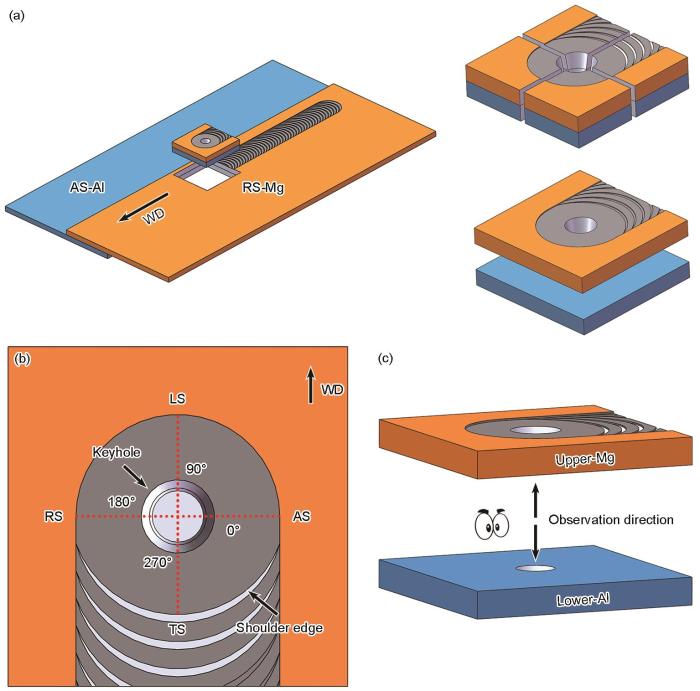 (a)

AS-Al

RS-Mg

WD

(b)

WD

LS

Keyhole

90°

180°

RS

AS

0°

270°

TS

Shoulder edge

(c)

Upper-Mg

Observation direction

Lower-Al