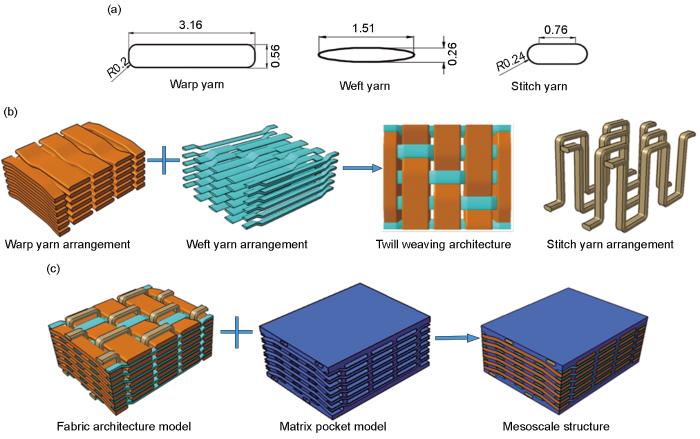 (a)

3.16

R0.2

0.56

Warp yarn

1.51

0.26

Weft yarn

0.76

R0.24

Stitch yarn

(b)

Warp yarn arrangement

Weft yarn arrangement

Twill weaving architecture

Stitch yarn arrangement

(c)

Fabric architecture model

Matrix pocket model

Mesoscale structure