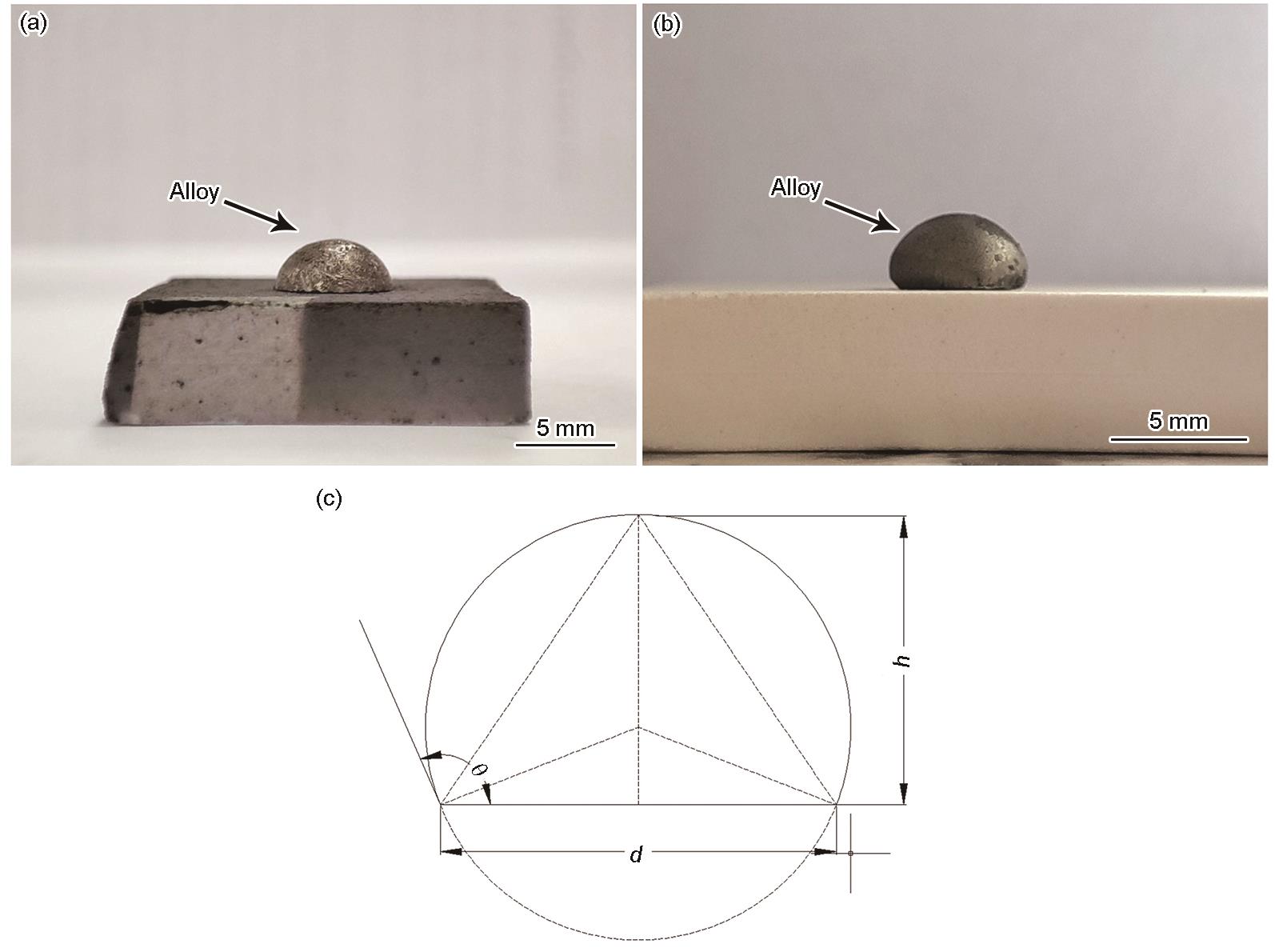 (a)

Alloy

5 mm

(b)

Alloy

5 mm

(c)

$h$

$\theta$

$d$