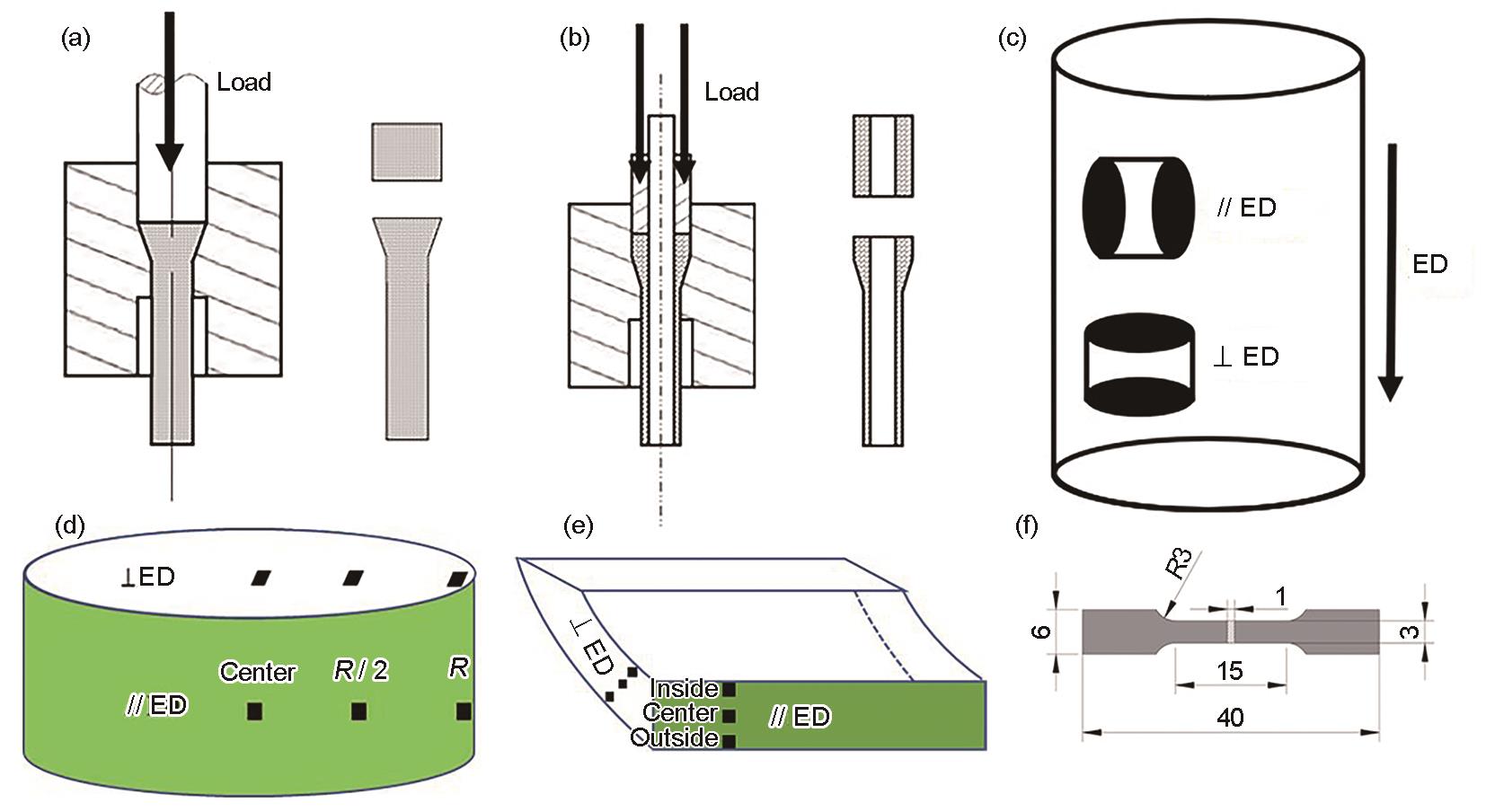 (a)
Load

(b)
Load

(c)
// ED
ED
⊥ ED

(d)
⊥ED
Center
R / 2
R
// ED

(e)
⊥ ED
Inside
Center
Outside
// ED

(f)
R3
1
6
3
15
40