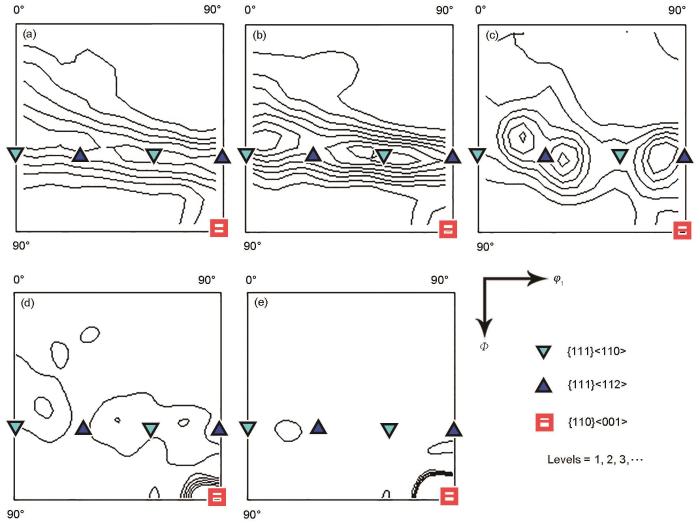 0° 90°
(a)
90°

0° 90°
(b)
90°

0° 90°
(c)
90°

0° 90°
(d)
90°

0° 90°
(e)
90°

$\varphi_1$

$\Phi$

{111}<110>

{111}<112>

{110}<001>

Levels = 1, 2, 3, ···