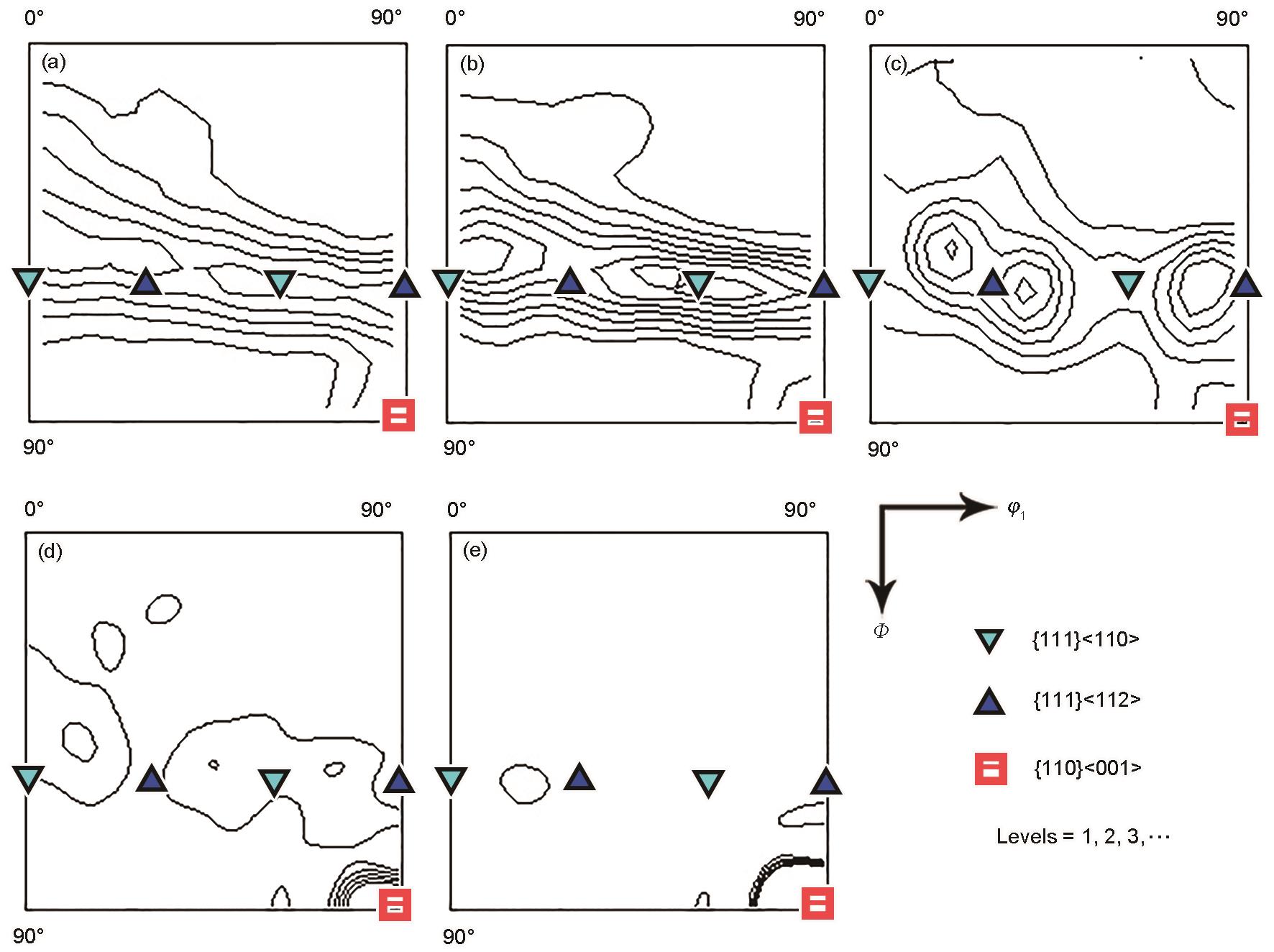 0° 90°
(a)
90°

0° 90°
(b)
90°

0° 90°
(c)
90°

0° 90°
(d)
90°

0° 90°
(e)
90°

$\varphi_1$
$\Phi$

{111}<110>
{111}<112>
{110}<001>

Levels = 1, 2, 3, ···