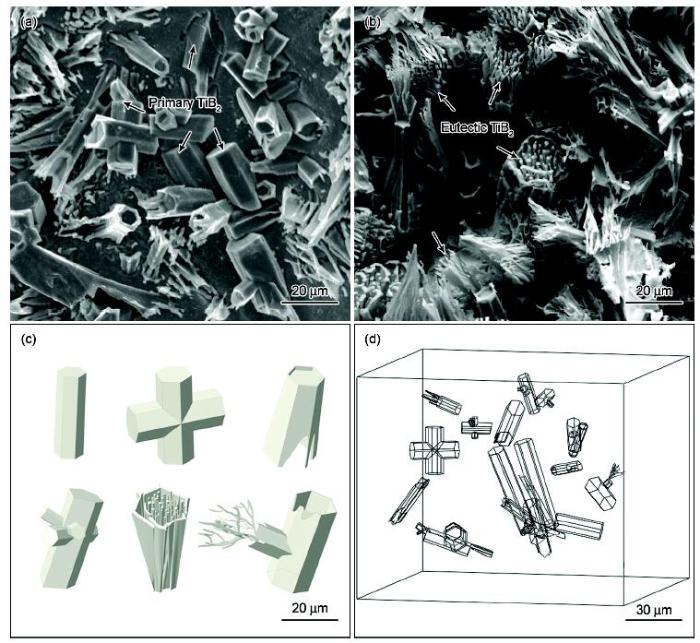 (a)

Primary $TiB_2$

20 µm

(b)

Eutectic $TiB_2$

20 µm

(c)

20 µm

(d)

30 µm