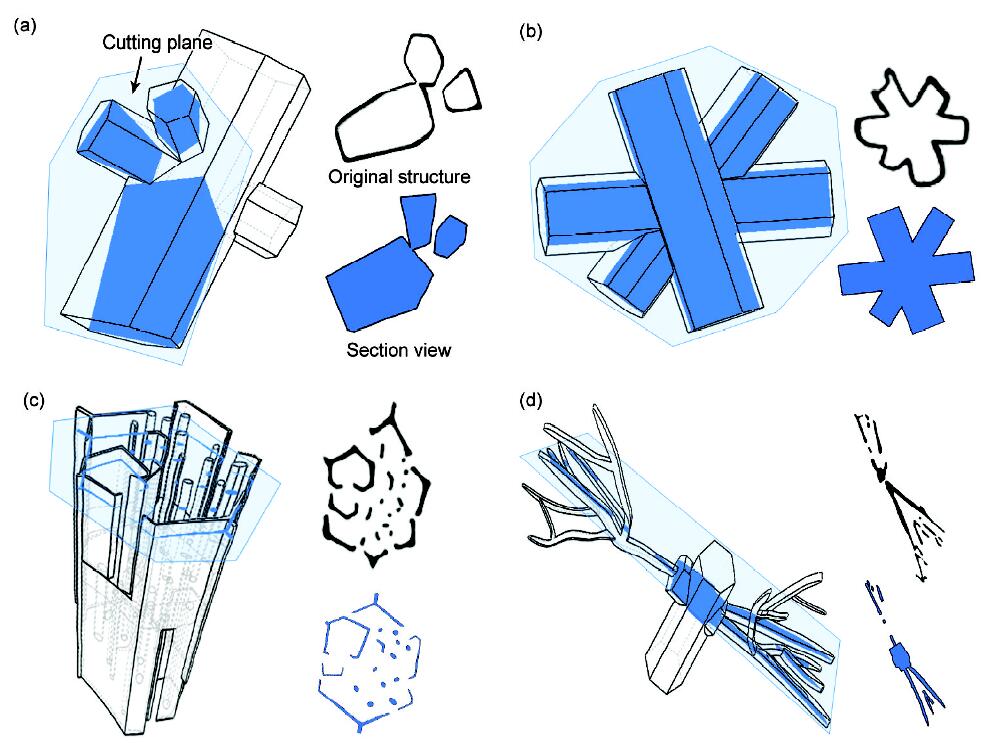 (a)

Cutting plane

Original structure

Section view

(b)

(c)

(d)