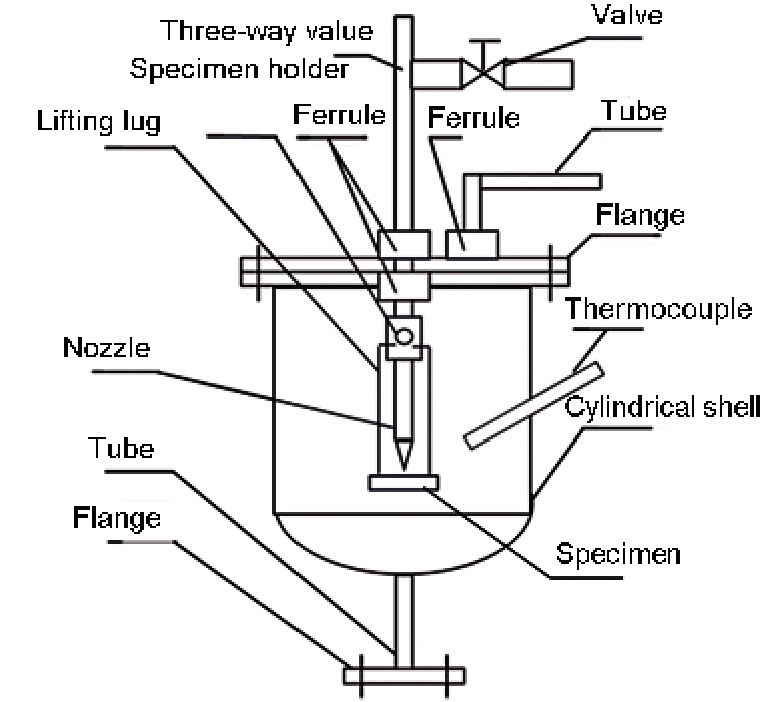 Three-way value
Valve
Specimen holder
Lifting lug
Ferrule
Ferrule
Tube
Flange
Thermocouple
Nozzle
Cylindrical shell
Tube
Flange
Specimen