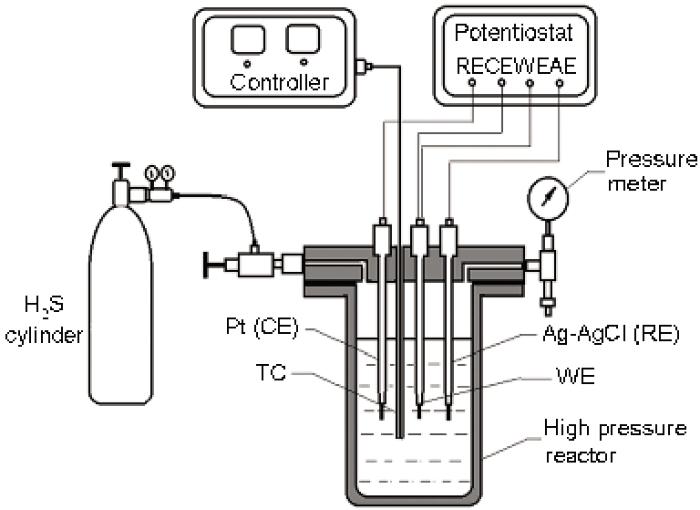 Controller

Potentiostat
RECEWEAE

Pressure meter

$H_2S$ cylinder

Pt (CE)

TC

Ag-AgCl (RE)

WE

High pressure reactor